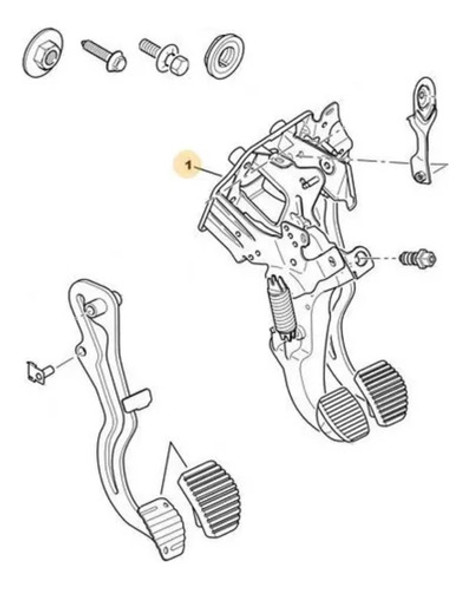 1