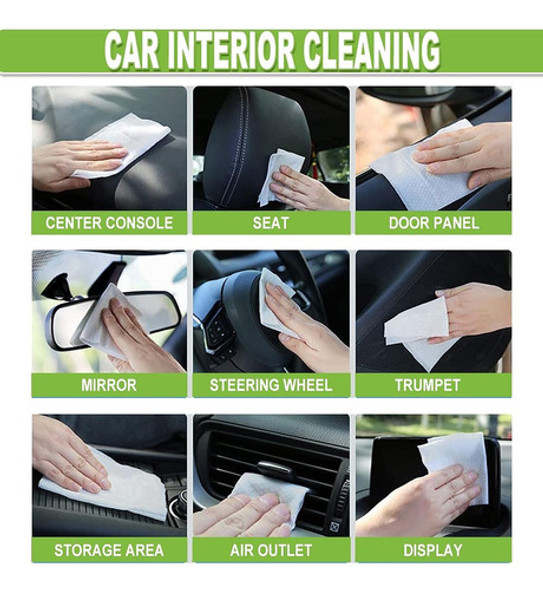 CAR INTERIOR CLEANING

CENTER CONSOLE

SEAT

DOOR PANEL

MIRROR

STEERING WHEEL

TRUMPET

STORAGE AREA

AIR OUTLET

DISPLAY