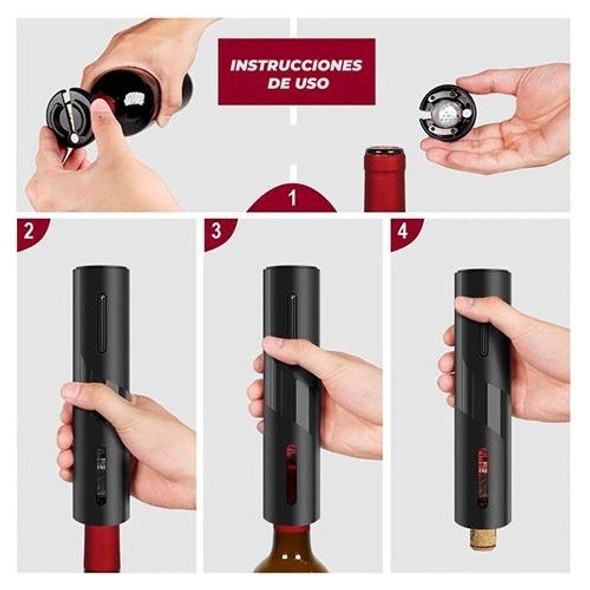 INSTRUCCIONES DE USO

1

2

3

4