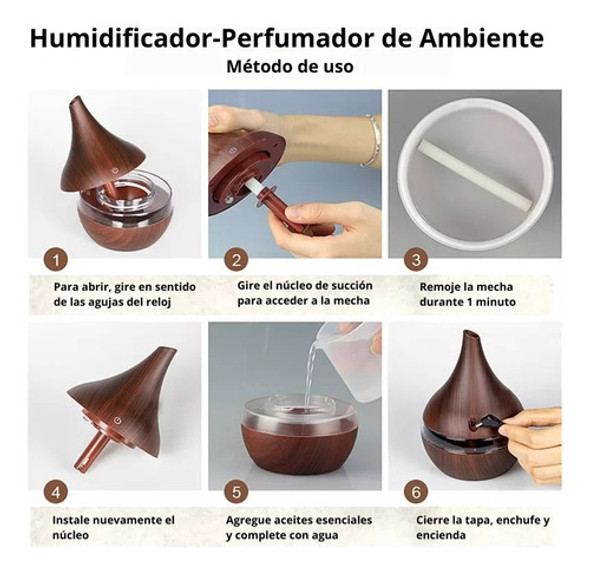 Humidificador-Perfumador de Ambiente
Método de uso

1
Para abrir, gire en sentido de las agujas del reloj

2
Gire el núcleo de succión para acceder a la mecha

3
Remoje la mecha durante 1 minuto

4
Instale nuevamente el núcleo

5
Agregue aceites esenciales y complete con agua

6
Cierre la tapa, enchufe y encienda