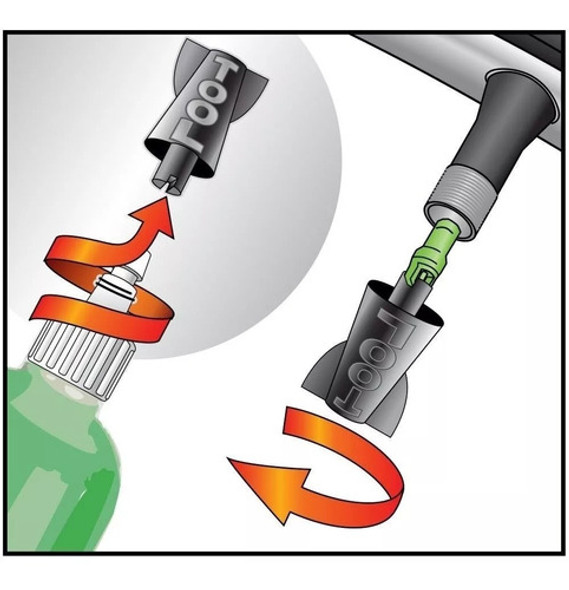 TOOL

TOOL