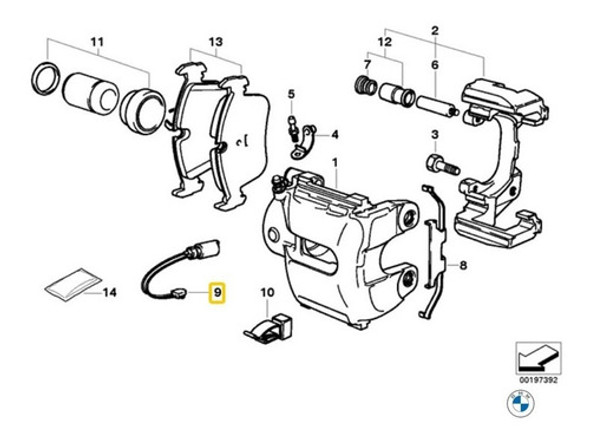 11
13
2
12
7
6
5
4
3
1
8
14
9
10
00197392
BMW