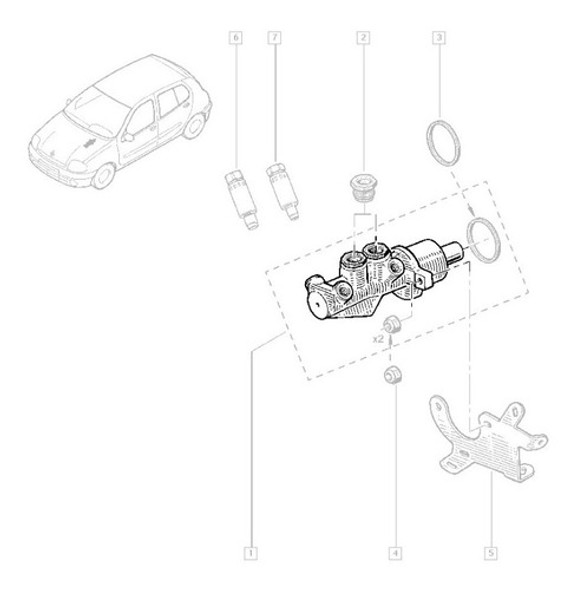 6
7
2
3
x2
1
4
5