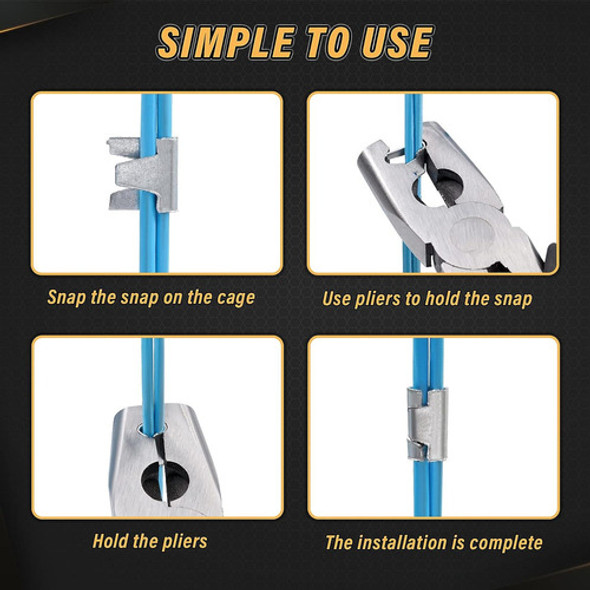 SIMPLE TO USE

Snap the snap on the cage

Use pliers to hold the snap

Hold the pliers

The installation is complete