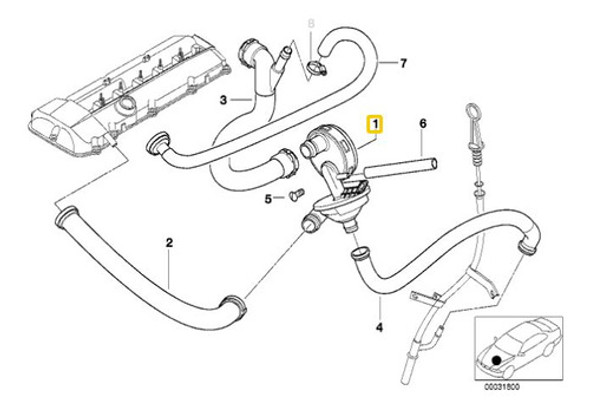 8
7
3
1
6
5
2
4
00031800