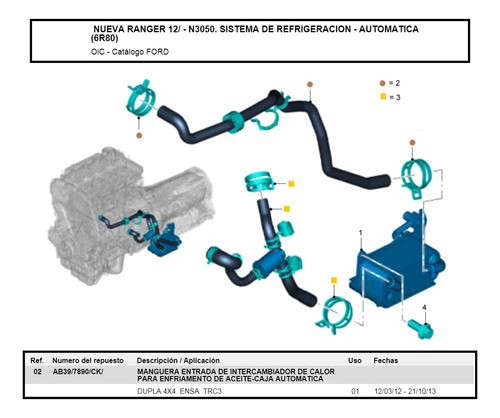 NUEVA RANGER 12/ - N3050. SISTEMA DE REFRIGERACION - AUTOMATICA (6R80)

OIC - Catálogo FORD

= 2

= 3

1

4

| Ref. | Numero del repuesto | Descripción / Aplicación | Uso | Fechas |
|---|---|---|---|---|
| 02 | AB39/7890/CK/ | MANGUERA ENTRADA DE INTERCAMBIADOR DE CALOR PARA ENFRIAMENTO DE ACEITE-CAJA AUTOMATICA | | |
| | | DUPLA 4X4 ENSA TRC3 | 01 | 12/03/12 - 21/10/13 |