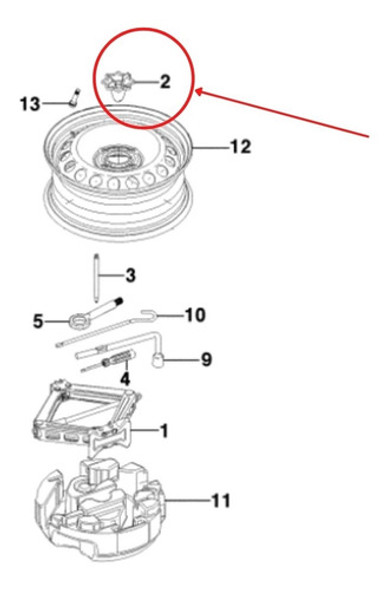 2
13
12
3
5
10
9
4
1
11