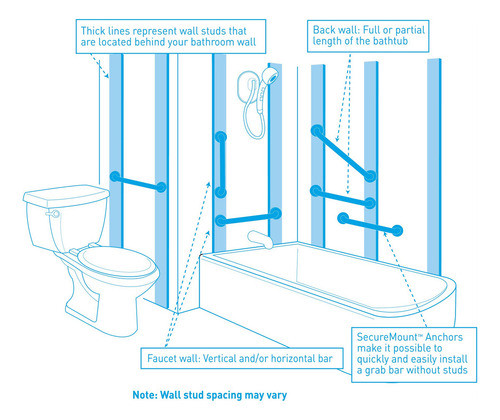 Thick lines represent wall studs that are located behind your bathroom wall

Back wall: Full or partial length of the bathtub

Faucet wall: Vertical and/or horizontal bar

SecureMount™ Anchors make it possible to quickly and easily install a grab bar without studs

Note: Wall stud spacing may vary