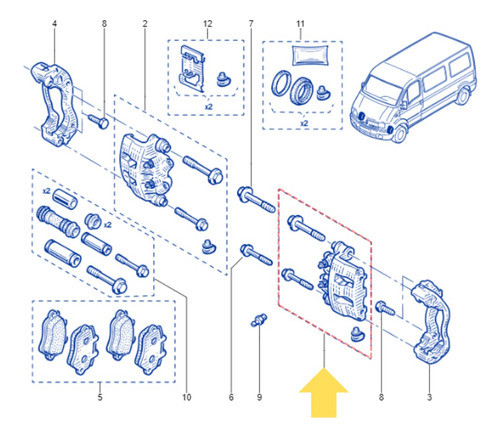 4
8
2
12
7
11
x2
x2
x2
x2
5
10
6
9
8
3