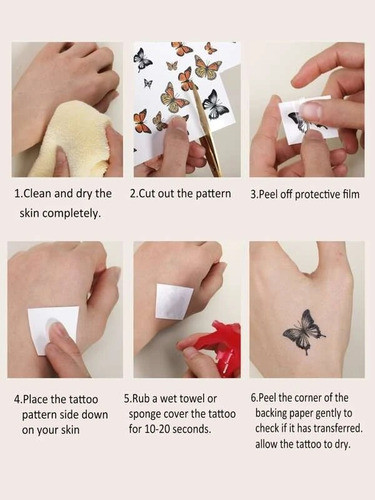 1.Clean and dry the skin completely.

2.Cut out the pattern

3.Peel off protective film

4.Place the tattoo pattern side down on your skin

5.Rub a wet towel or sponge cover the tattoo for 10-20 seconds.

6.Peel the corner of the backing paper gently to check if it has transferred. allow the tattoo to dry.