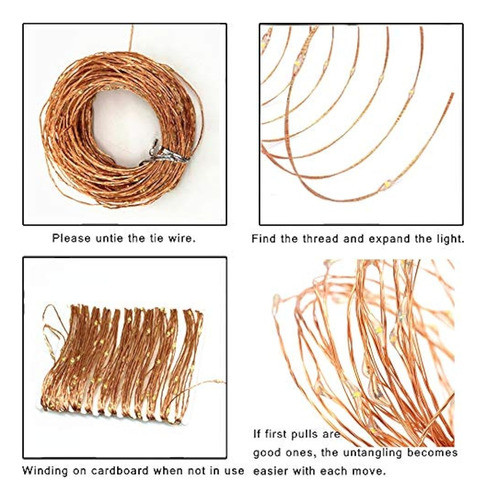 Please untie the tie wire.

Find the thread and expand the light.

Winding on cardboard when not in use

If first pulls are good ones, the untangling becomes easier with each move.