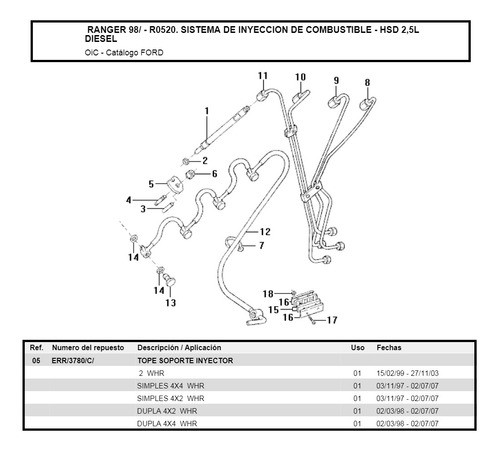 RANGER 98/ - R0520. SISTEMA DE INYECCION DE COMBUSTIBLE - HSD 2,5L DIESEL

OIC - Catálogo FORD

11
10
9
8
1
2
6
5
4
3
12
7
14
14
13
18
16
15
16
17

| Ref. | Numero del repuesto | Descripción / Aplicación | Uso | Fechas |
|---|---|---|---|---|
| 05 | ERR/3780/C/ | TOPE SOPORTE INYECTOR | | |
| | | 2 WHR | 01 | 15/02/99 - 27/11/03 |
| | | SIMPLES 4X4 WHR | 01 | 03/11/97 - 02/07/07 |
| | | SIMPLES 4X2 WHR | 01 | 03/11/97 - 02/07/07 |
| | | DUPLA 4X2 WHR | 01 | 02/03/98 - 02/07/07 |
| | | DUPLA 4X4 WHR | 01 | 02/03/98 - 02/07/07 |