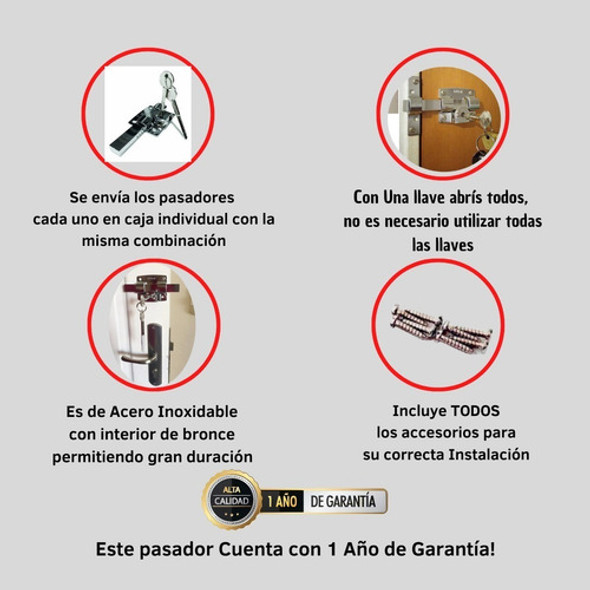 Se envía los pasadores cada uno en caja individual con la misma combinación

Con Una llave abrís todos, no es necesario utilizar todas las llaves

Es de Acero Inoxidable con interior de bronce permitiendo gran duración

Incluye TODOS los accesorios para su correcta Instalación

ALTA CALIDAD

1 AÑO DE GARANTÍA

Este pasador Cuenta con 1 Año de Garantía!