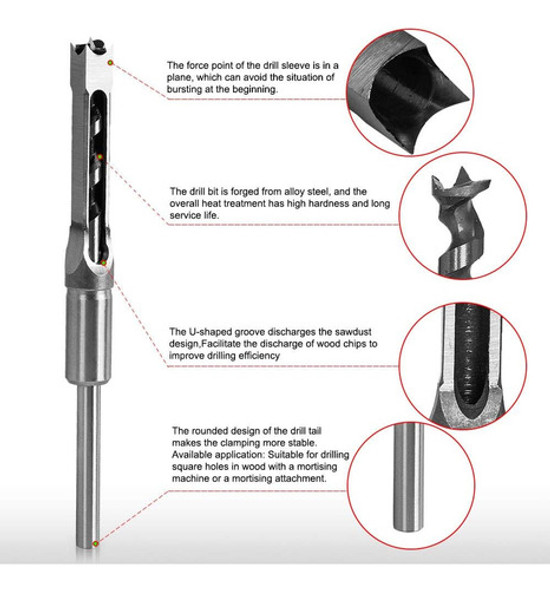 The force point of the drill sleeve is in a plane, which can avoid the situation of bursting at the beginning.

The drill bit is forged from alloy steel, and the overall heat treatment has high hardness and long service life.

The U-shaped groove discharges the sawdust design,Facilitate the discharge of wood chips to improve drilling efficiency

The rounded design of the drill tail makes the clamping more stable. Available application: Suitable for drilling square holes in wood with a mortising machine or a mortising attachment.