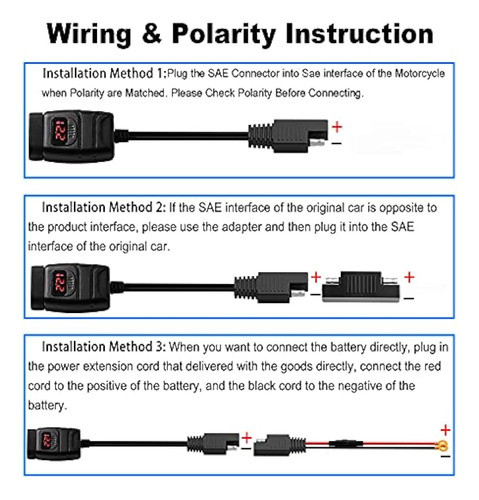 Wiring & Polarity Instruction

Installation Method 1:Plug the SAE Connector into Sae interface of the Motorcycle when Polarity are Matched. Please Check Polarity Before Connecting.

12.2

+
−

Installation Method 2: If the SAE interface of the original car is opposite to the product interface, please use the adapter and then plug it into the SAE interface of the original car.

12.2

+
−
+
−

Installation Method 3: When you want to connect the battery directly, plug in the power extension cord that delivered with the goods directly, connect the red cord to the positive of the battery, and the black cord to the negative of the battery.

12.2

+
−
+
−