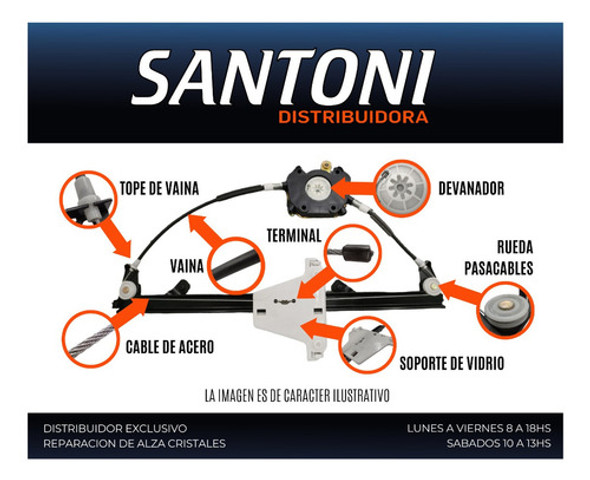 SANTONI
DISTRIBUIDORA

TOPE DE VAINA

DEVANADOR

TERMINAL

VAINA

RUEDA PASACABLES

CABLE DE ACERO

SOPORTE DE VIDRIO

LA IMAGEN ES DE CARACTER ILUSTRATIVO

DISTRIBUIDOR EXCLUSIVO
REPARACION DE ALZA CRISTALES

LUNES A VIERNES 8 A 18HS
SABADOS 10 A 13HS