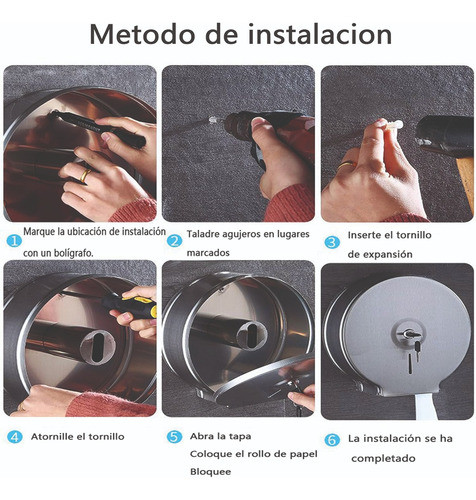 Metodo de instalacion

1 Marque la ubicación de instalación con un bolígrafo.

2 Taladre agujeros en lugares marcados

3 Inserte el tornillo de expansión

4 Atornille el tornillo

5 Abra la tapa
Coloque el rollo de papel
Bloquee

6 La instalación se ha completado