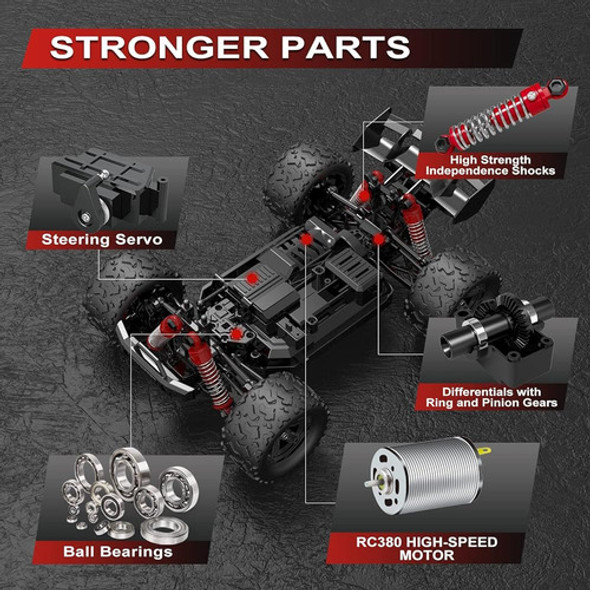 STRONGER PARTS

High Strength
Independence Shocks

Steering Servo

Differentials with
Ring and Pinion Gears

Ball Bearings

RC380 HIGH-SPEED
MOTOR