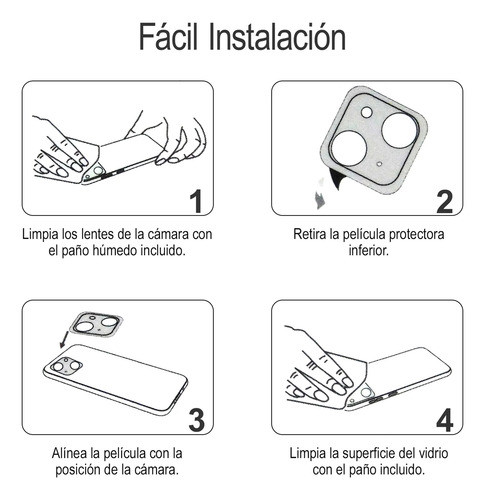 Fácil Instalación

1

Limpia los lentes de la cámara con el paño húmedo incluido.

2

Retira la película protectora inferior.

3

Alínea la película con la posición de la cámara.

4

Limpia la superficie del vidrio con el paño incluido.