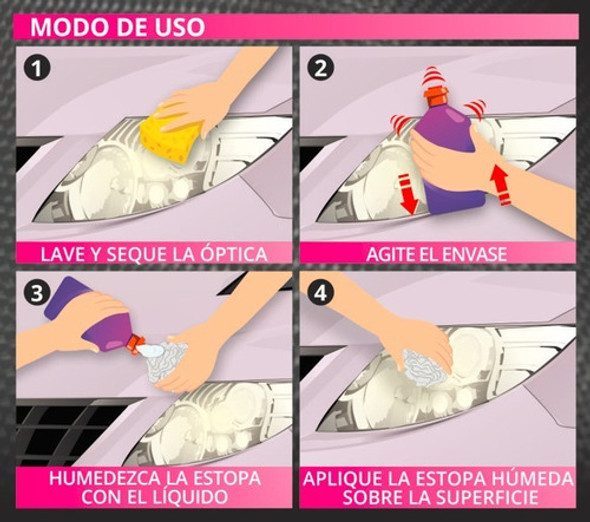 MODO DE USO

1

LAVE Y SEQUE LA ÓPTICA

2

AGITE EL ENVASE

3

HUMEDEZCA LA ESTOPA CON EL LÍQUIDO

4

APLIQUE LA ESTOPA HÚMEDA SOBRE LA SUPERFICIE