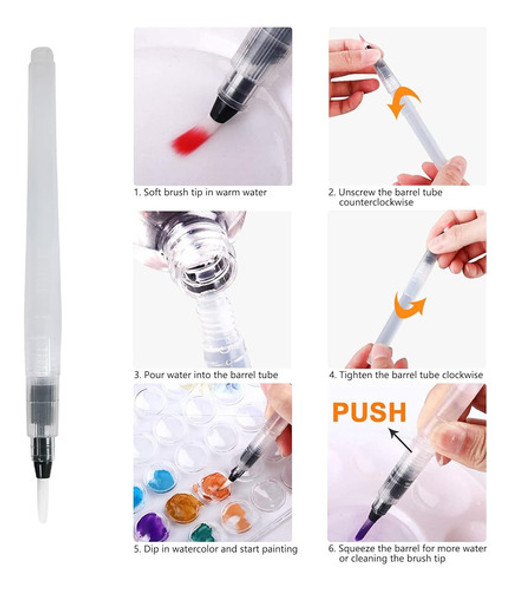 1. Soft brush tip in warm water

2. Unscrew the barrel tube counterclockwise

3. Pour water into the barrel tube

4. Tighten the barrel tube clockwise

5. Dip in watercolor and start painting

PUSH

6. Squeeze the barrel for more water or cleaning the brush tip