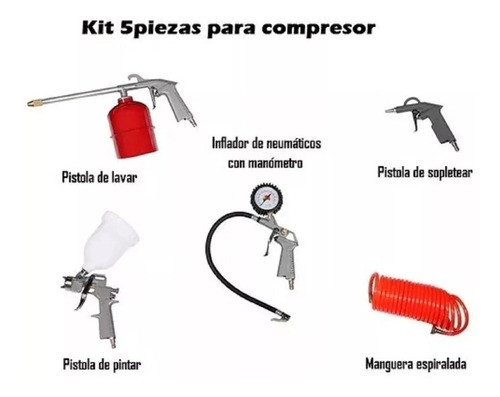 Kit 5piezas para compresor

Pistola de lavar

Inflador de neumáticos con manómetro

Pistola de sopletear

Pistola de pintar

Manguera espiralada