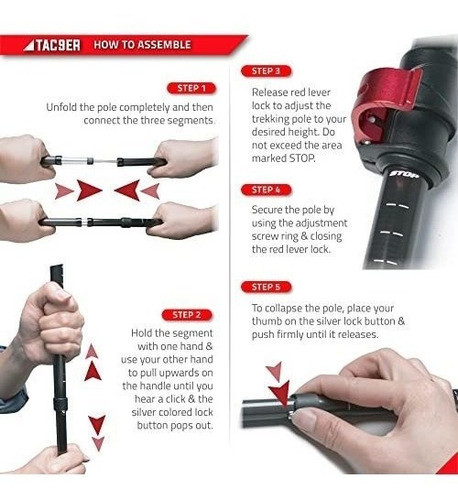 TAC9ER HOW TO ASSEMBLE

STEP 1
Unfold the pole completely and then connect the three segments.

STEP 2
Hold the segment with one hand & use your other hand to pull upwards on the handle until you hear a click & the silver colored lock button pops out.

STEP 3
Release red lever lock to adjust the trekking pole to your desired height. Do not exceed the area marked STOP.

STOP

STEP 4
Secure the pole by using the adjustment screw ring & closing the red lever lock.

STEP 5
To collapse the pole, place your thumb on the silver lock button & push firmly until it releases.