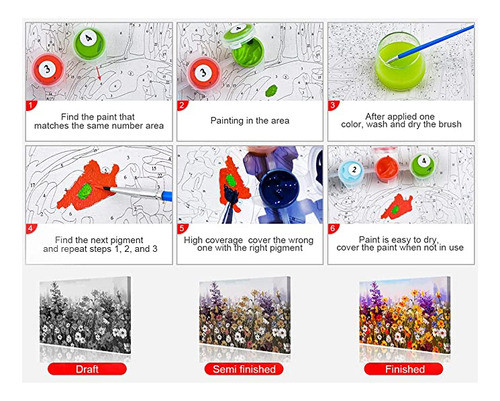 1
Find the paint that matches the same number area

2
Painting in the area

3
After applied one color, wash and dry the brush

4
Find the next pigment and repeat steps 1, 2, and 3

5
High coverage cover the wrong one with the right pigment

6
Paint is easy to dry, cover the paint when not in use

Draft

Semi finished

Finished