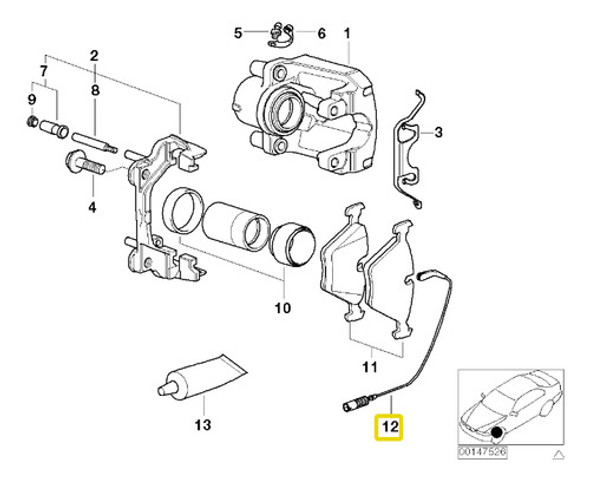 5
6
1
2
7
8
9
3
4
10
11
13
12
00147526