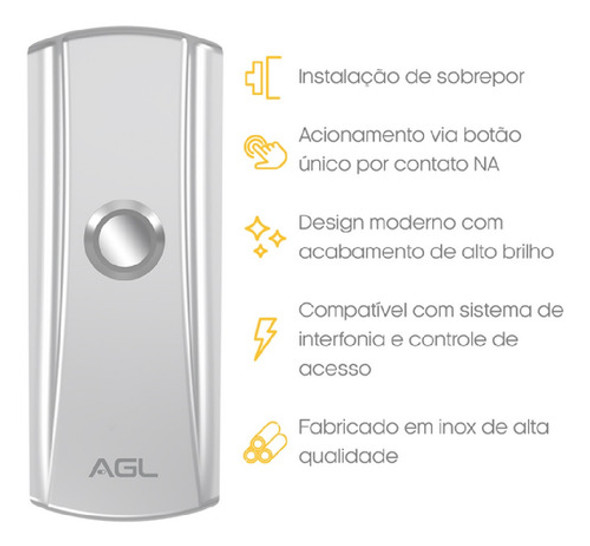 AGL

Instalação de sobrepor

Acionamento via botão único por contato NA

Design moderno com acabamento de alto brilho

Compatível com sistema de interfonia e controle de acesso

Fabricado em inox de alta qualidade