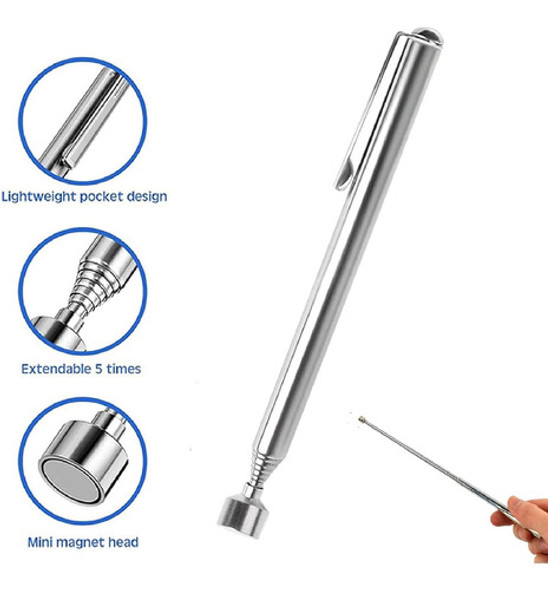 Lightweight pocket design

Extendable 5 times

Mini magnet head