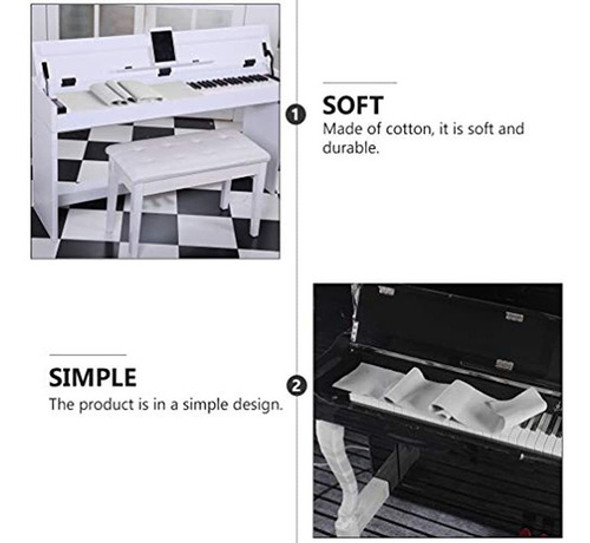 1
SOFT
Made of cotton, it is soft and durable.

SIMPLE
The product is in a simple design.
2