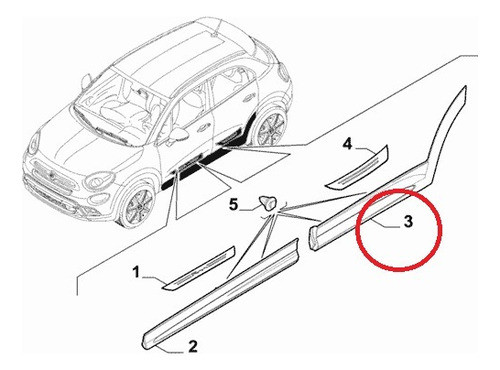 4
5
3
1
2