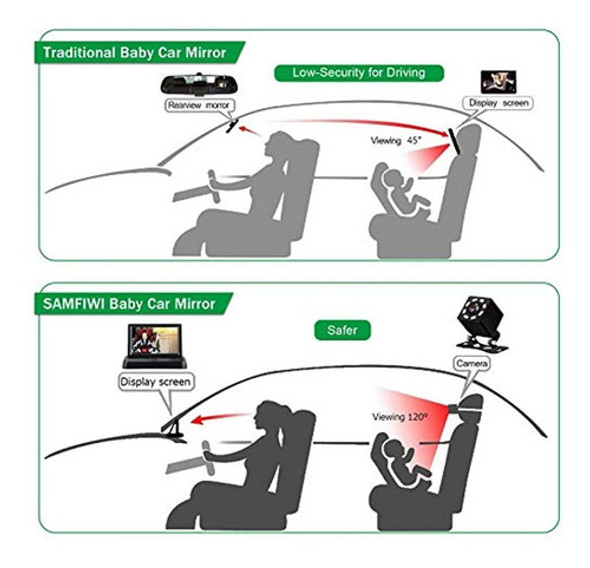 Traditional Baby Car Mirror

Low-Security for Driving

Rearview morror

Display screen

Viewing 45°

SAMFIWI Baby Car Mirror

Safer

Display screen

Camera

Viewing 120°