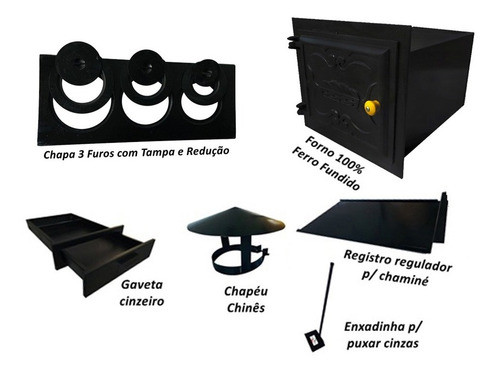 Chapa 3 Furos com Tampa e Redução

Forno 100%
Ferro Fundido

Gaveta
cinzeiro

Chapéu
Chinês

Registro regulador
p/ chaminé

Enxadinha p/
puxar cinzas