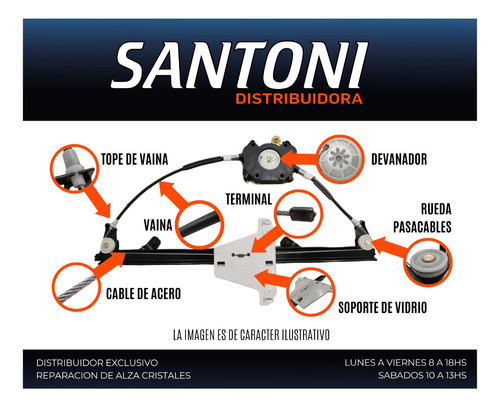 SANTONI
DISTRIBUIDORA

TOPE DE VAINA

DEVANADOR

TERMINAL

VAINA

RUEDA PASACABLES

CABLE DE ACERO

SOPORTE DE VIDRIO

LA IMAGEN ES DE CARACTER ILUSTRATIVO

DISTRIBUIDOR EXCLUSIVO
REPARACION DE ALZA CRISTALES

LUNES A VIERNES 8 A 18HS
SABADOS 10 A 13HS