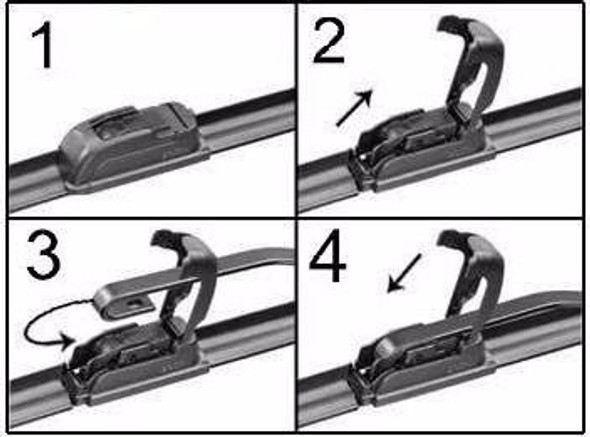 1

2

3

4