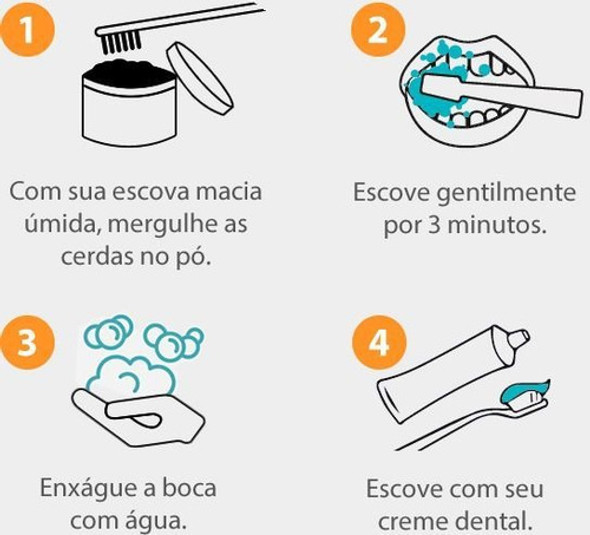 1

Com sua escova macia úmida, mergulhe as cerdas no pó.

2

Escove gentilmente por 3 minutos.

3

Enxágue a boca com água.

4

Escove com seu creme dental.