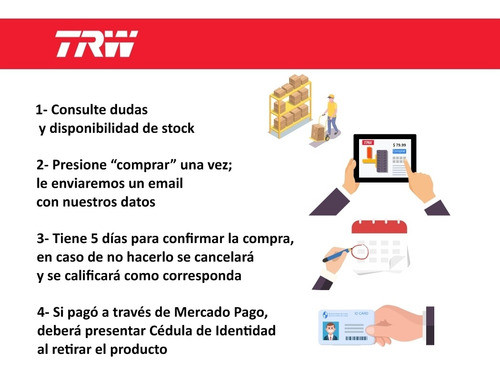 TRW

1- Consulte dudas y disponibilidad de stock

2- Presione “comprar” una vez; le enviaremos un email con nuestros datos

3- Tiene 5 días para confirmar la compra, en caso de no hacerlo se cancelará y se calificará como corresponda

4- Si pagó a través de Mercado Pago, deberá presentar Cédula de Identidad al retirar el producto

TRW
$ 79.99
Comprar

ID CARD