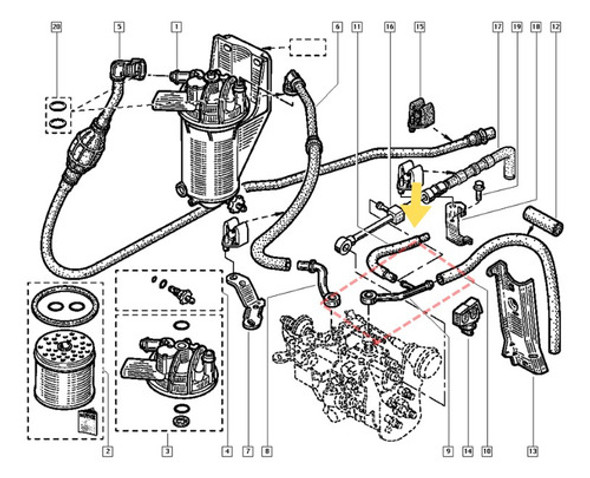 20
5
1
6
11
16
15
17
19
18
12
2
3
4
7
8
9
14
10
13