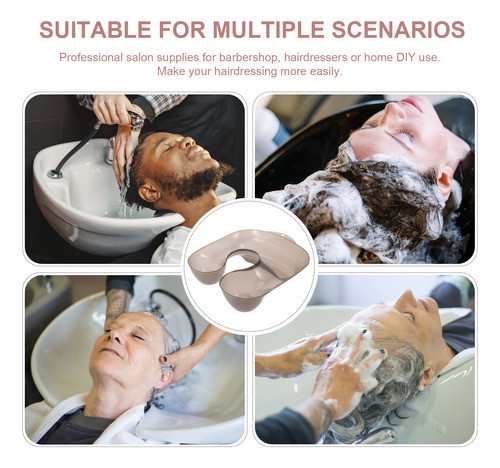 SUITABLE FOR MULTIPLE SCENARIOS

Professional salon supplies for barbershop, hairdressers or home DIY use. Make your hairdressing more easily.