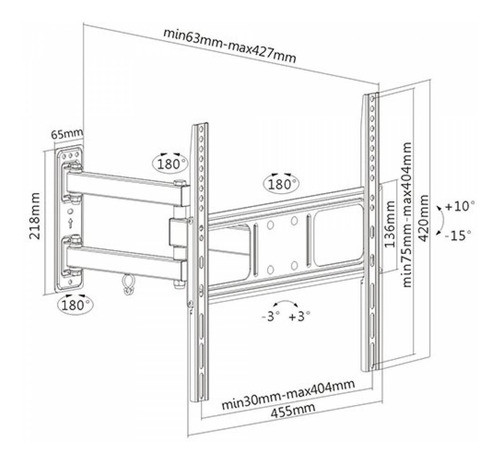 min63mm-max427mm

65mm

218mm

180°

180°

180°

136mm

min75mm-max404mm

420mm

+10°

-15°

-3° +3°

min30mm-max404mm

455mm