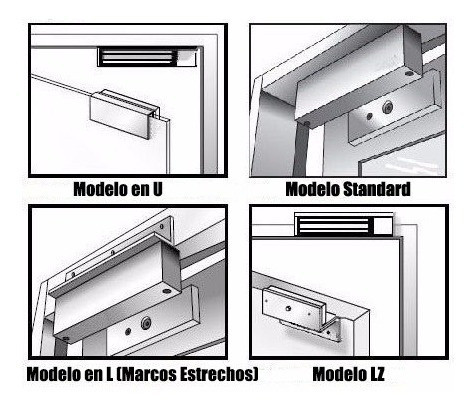 Modelo en U

Modelo Standard

Modelo en L (Marcos Estrechos)

Modelo LZ