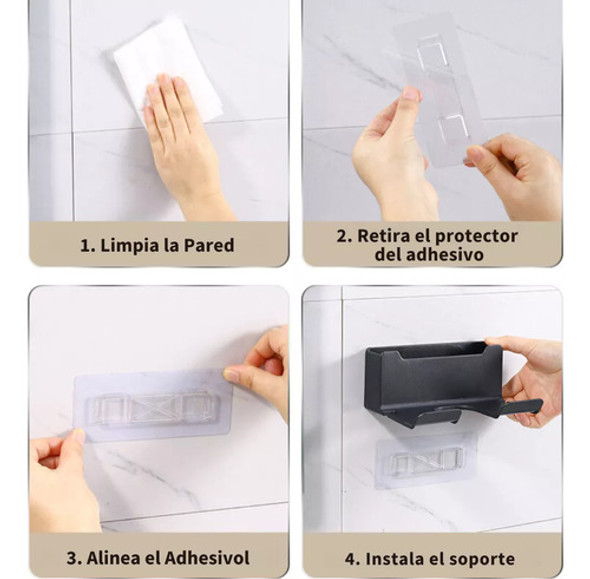 1. Limpia la Pared

2. Retira el protector del adhesivo

3. Alinea el Adhesivol

4. Instala el soporte