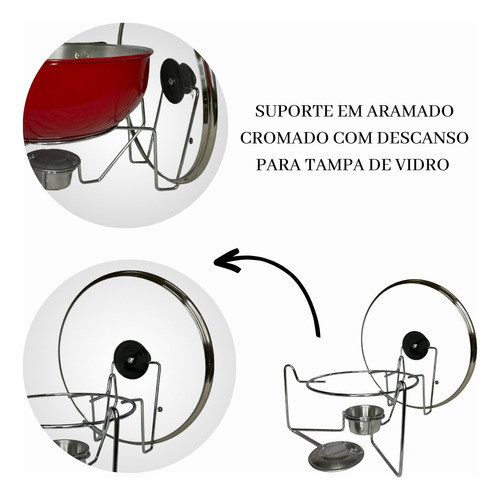 SUPORTE EM ARAMADO CROMADO COM DESCANSO PARA TAMPA DE VIDRO