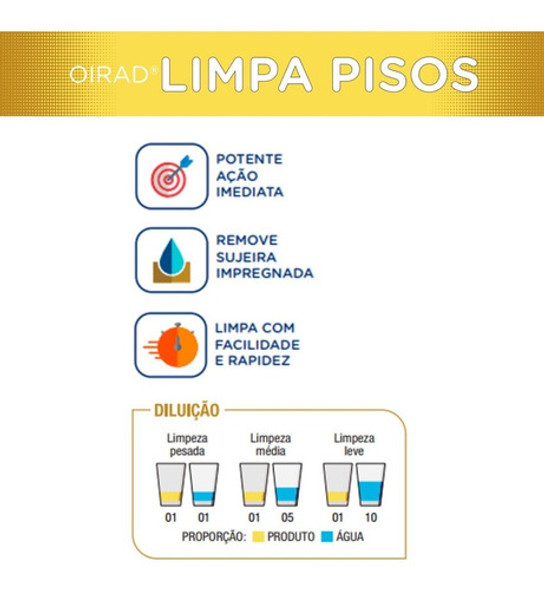 OIRAD® LIMPA PISOS

POTENTE AÇÃO IMEDIATA

REMOVE SUJEIRA IMPREGNADA

LIMPA COM FACILIDADE E RAPIDEZ

DILUIÇÃO

Limpeza pesada
01 01

Limpeza média
01 05

Limpeza leve
01 10

PROPORÇÃO: PRODUTO ÁGUA