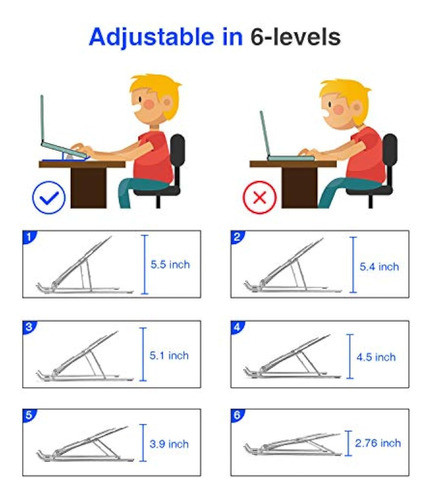 Adjustable in 6-levels

1
5.5 inch

2
5.4 inch

3
5.1 inch

4
4.5 inch

5
3.9 inch

6
2.76 inch