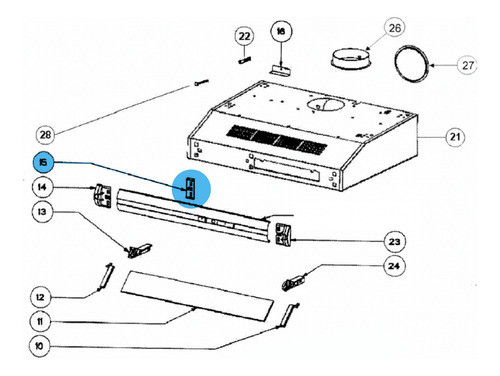 22
16
26
27
28
21
15
14
13
23
24
12
11
10