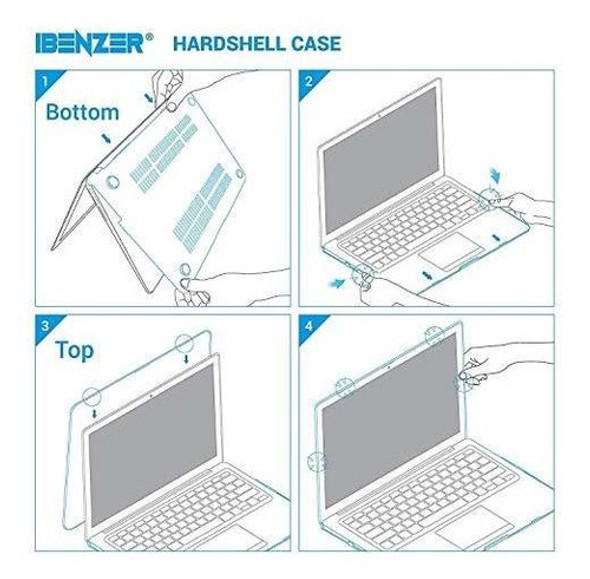 IBENZER® HARDSHELL CASE

1
Bottom

2

3
Top

4