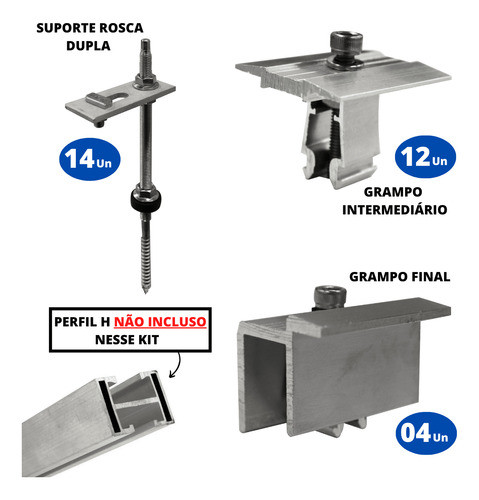 SUPORTE ROSCA DUPLA

14 Un

12 Un

GRAMPO INTERMEDIÁRIO

GRAMPO FINAL

PERFIL H NÃO INCLUSO NESSE KIT

04 Un